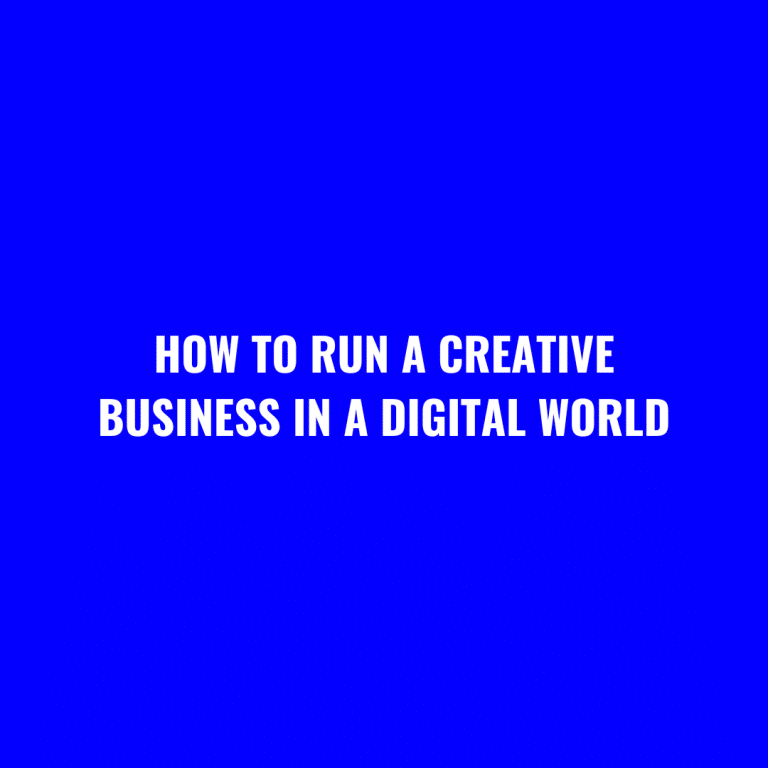 HOW TO RUN A CREATIVE BUSINESS IN A DIGITAL WORLD